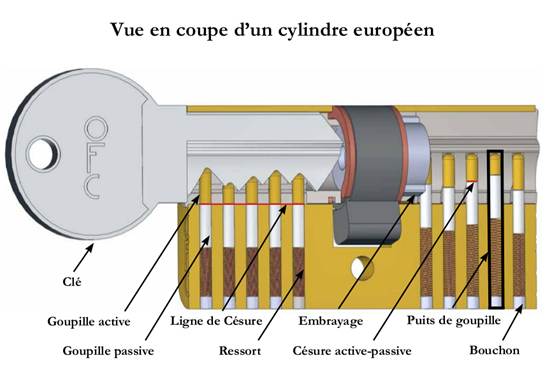 Vue en coupe d'un cylindre européen

OFC

Clé

Goupille active

Goupille passive

Ligne de Césure

Ressort

Embrayage

Césure active-passive

Puits de goupille

Bouchon